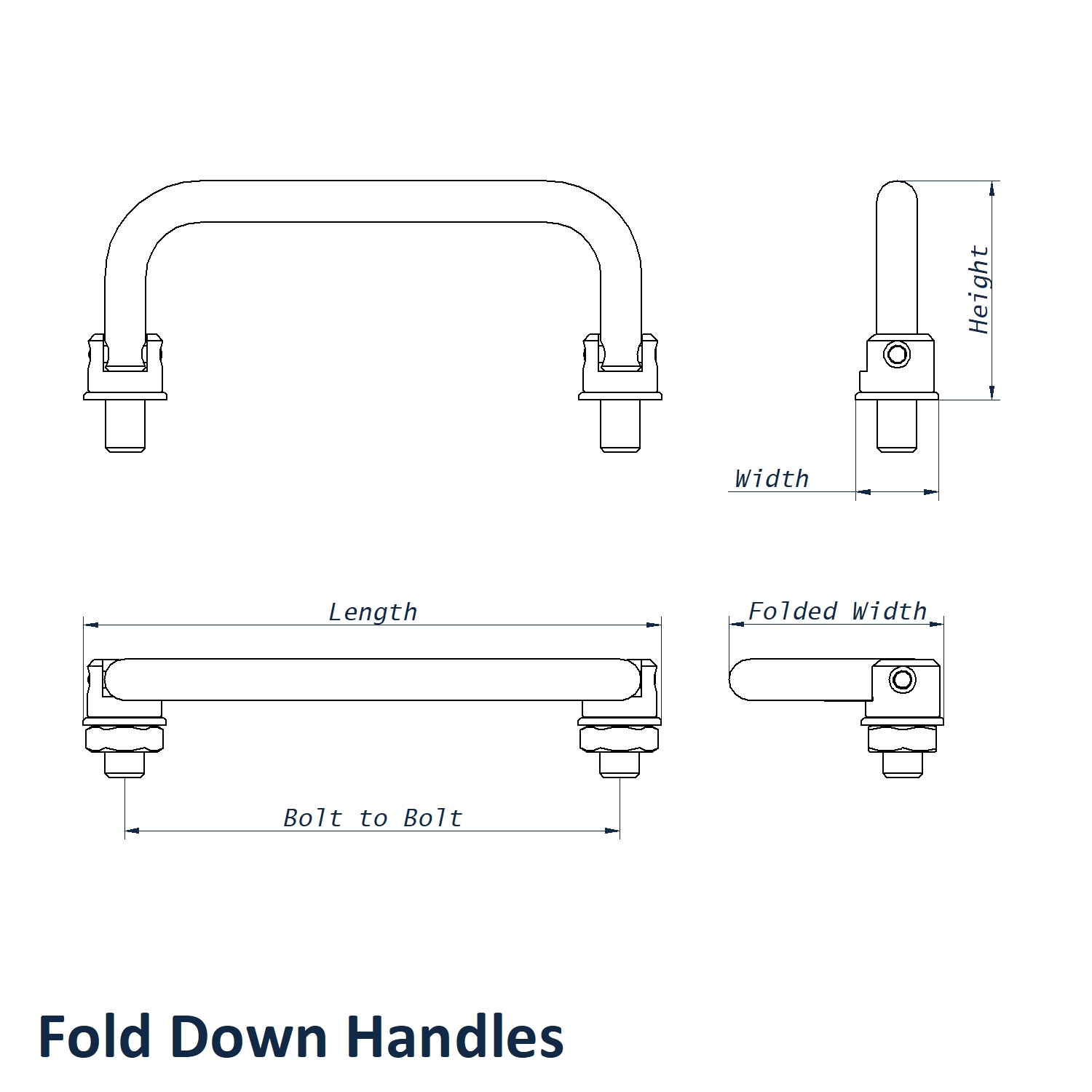 Height

Width

Length

Folded Width

Bolt to Bolt

Fold Down Handles